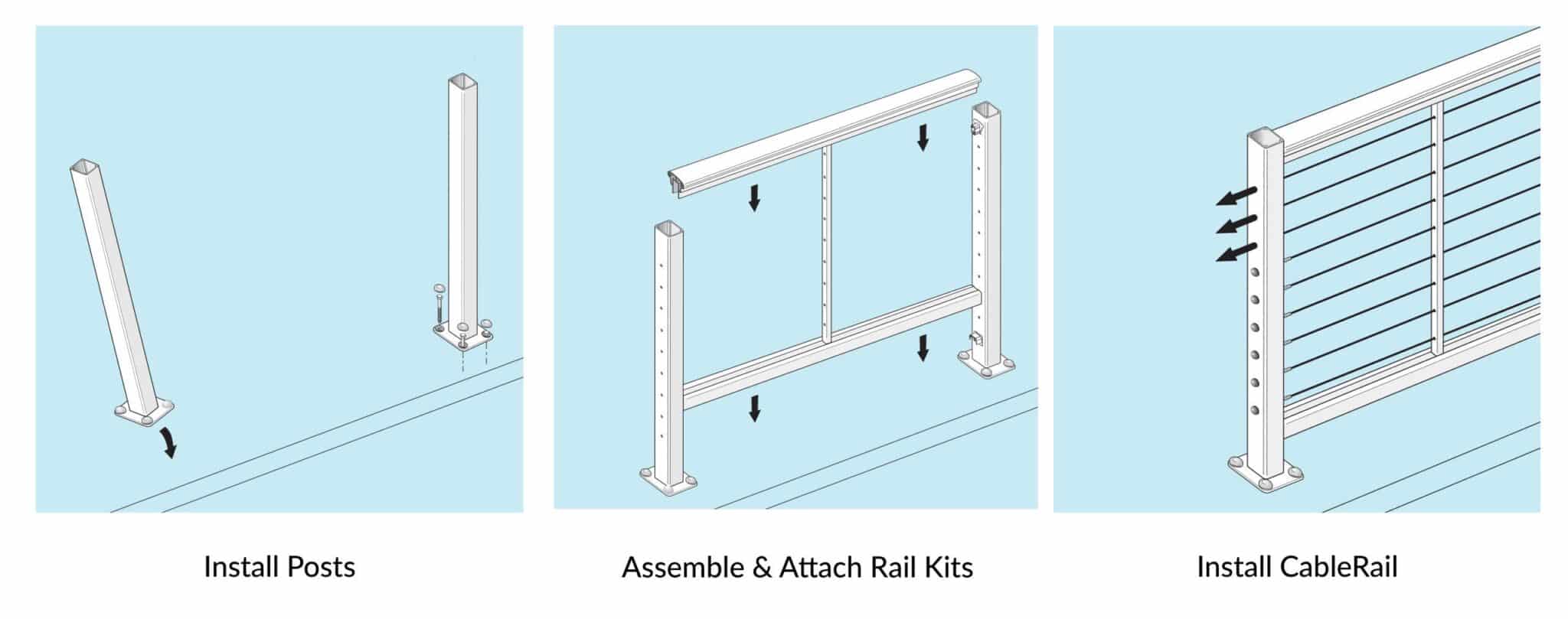 Install Posts

Assemble & Attach Rail Kits

Install CableRail