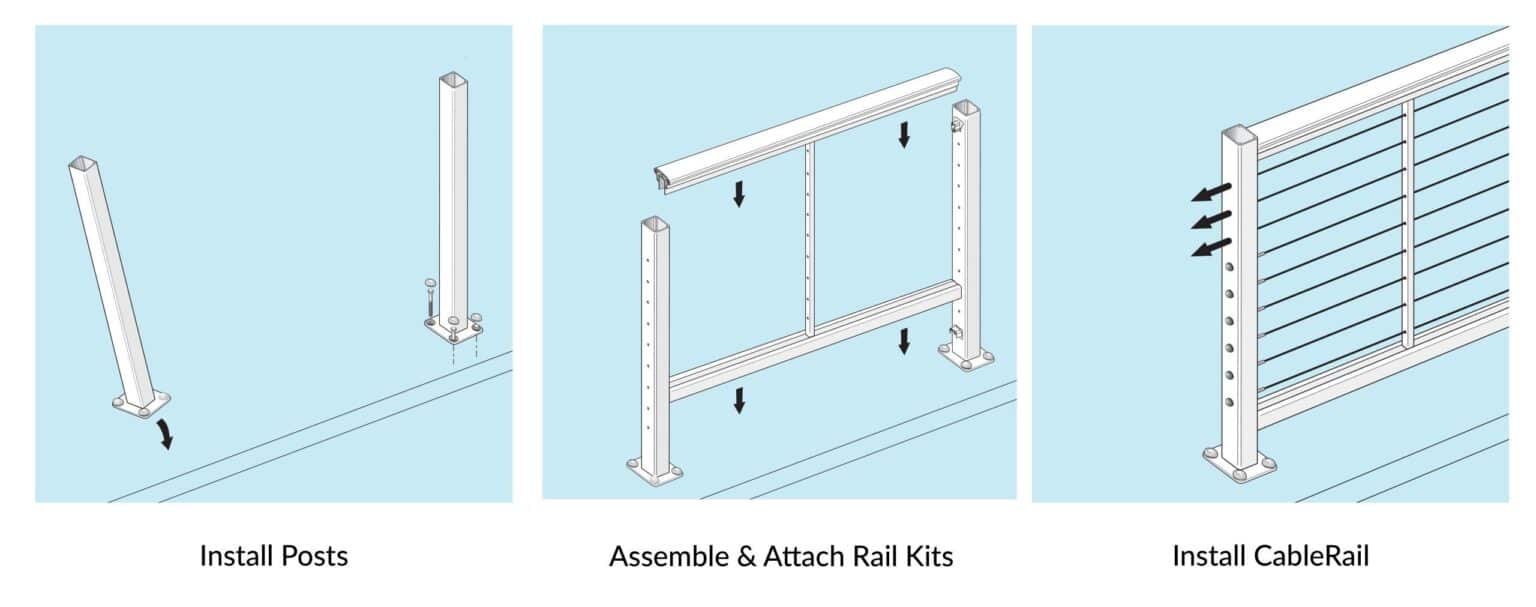 Install Posts

Assemble & Attach Rail Kits

Install CableRail